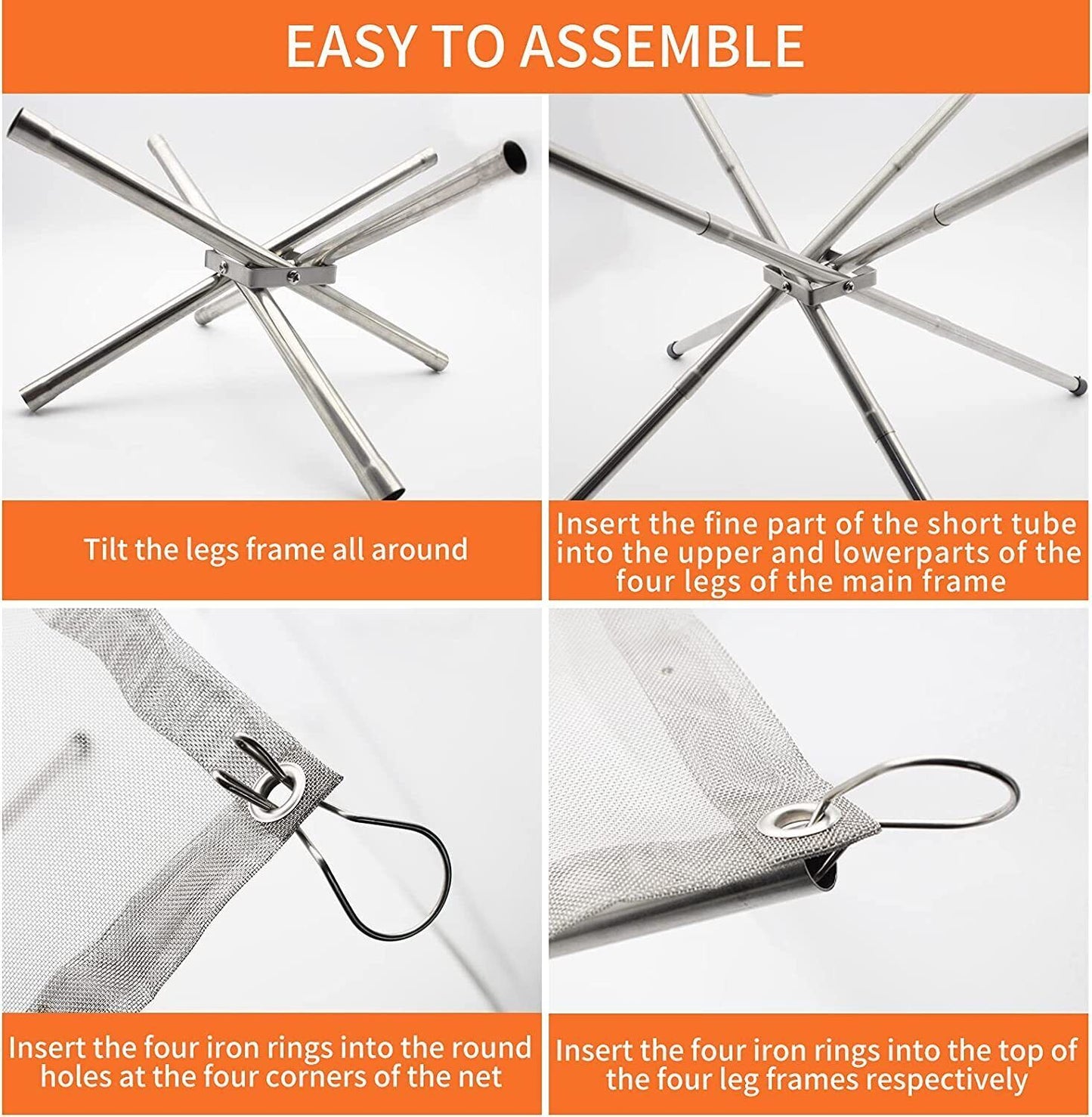 EASY TO ASSEMBLE

Tilt the legs frame all around

Insert the fine part of the short tube into the upper and lowerparts of the four legs of the main frame

Insert the four iron rings into the round holes at the four corners of the net

Insert the four iron rings into the top of the four leg frames respectively